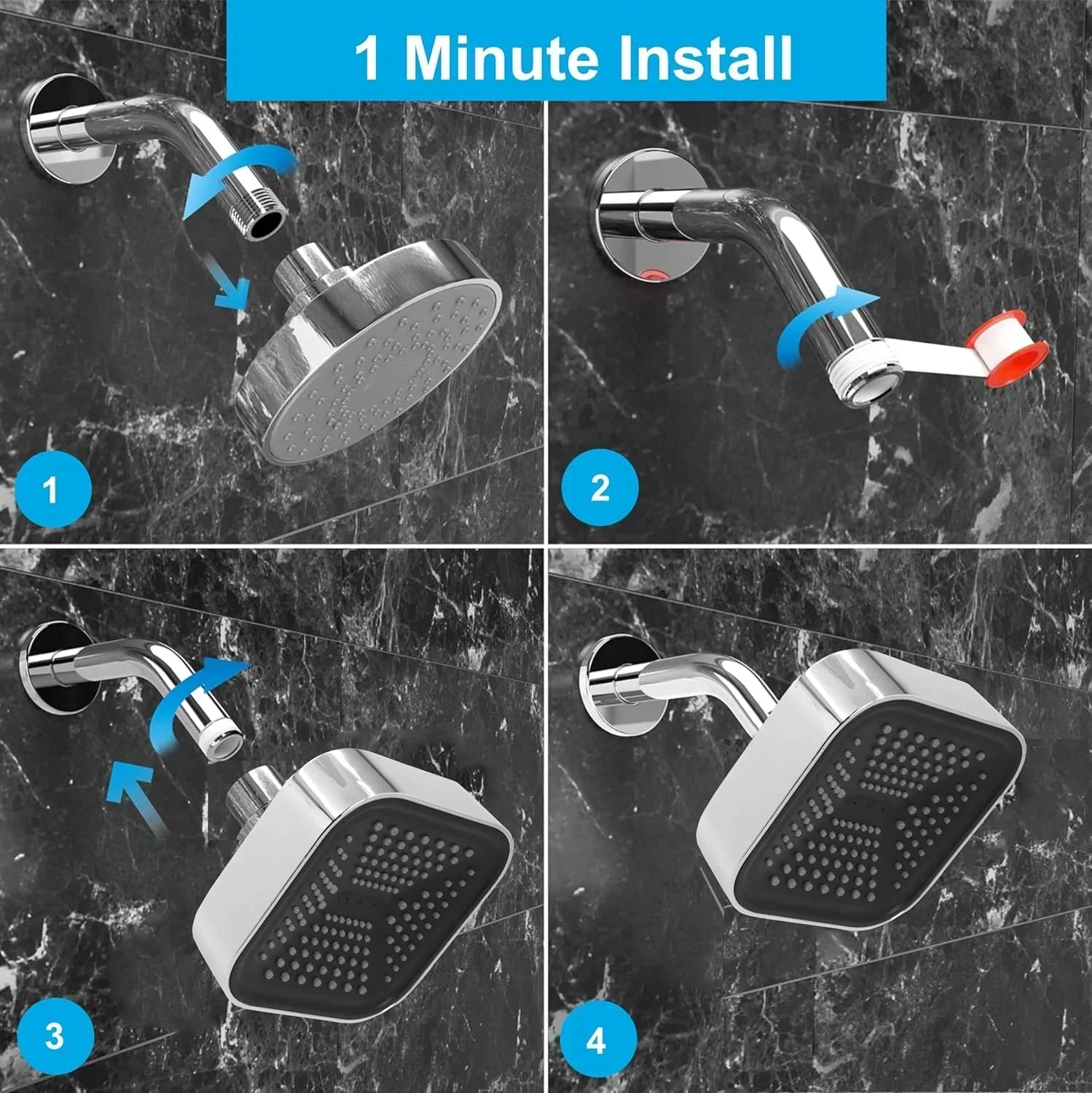 1 Minute Install

1

2

3

4