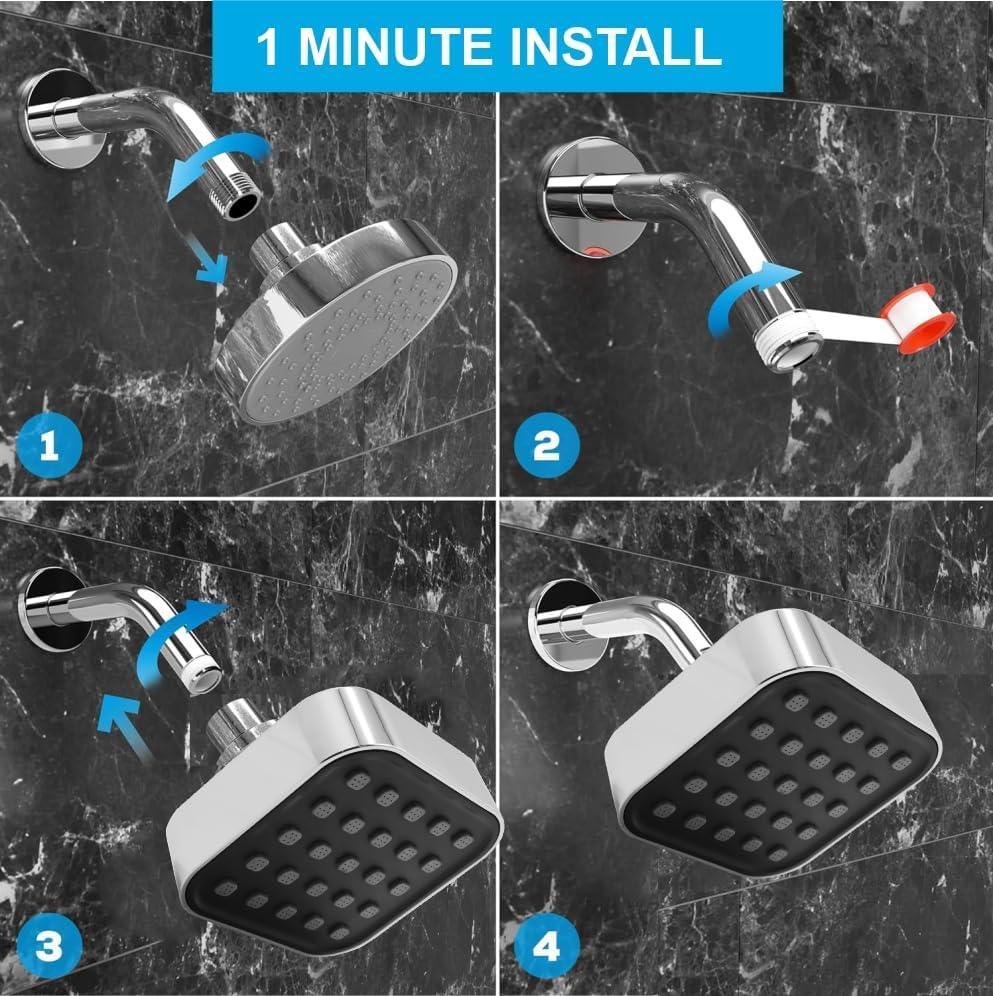 1 MINUTE INSTALL

1

2

3

4